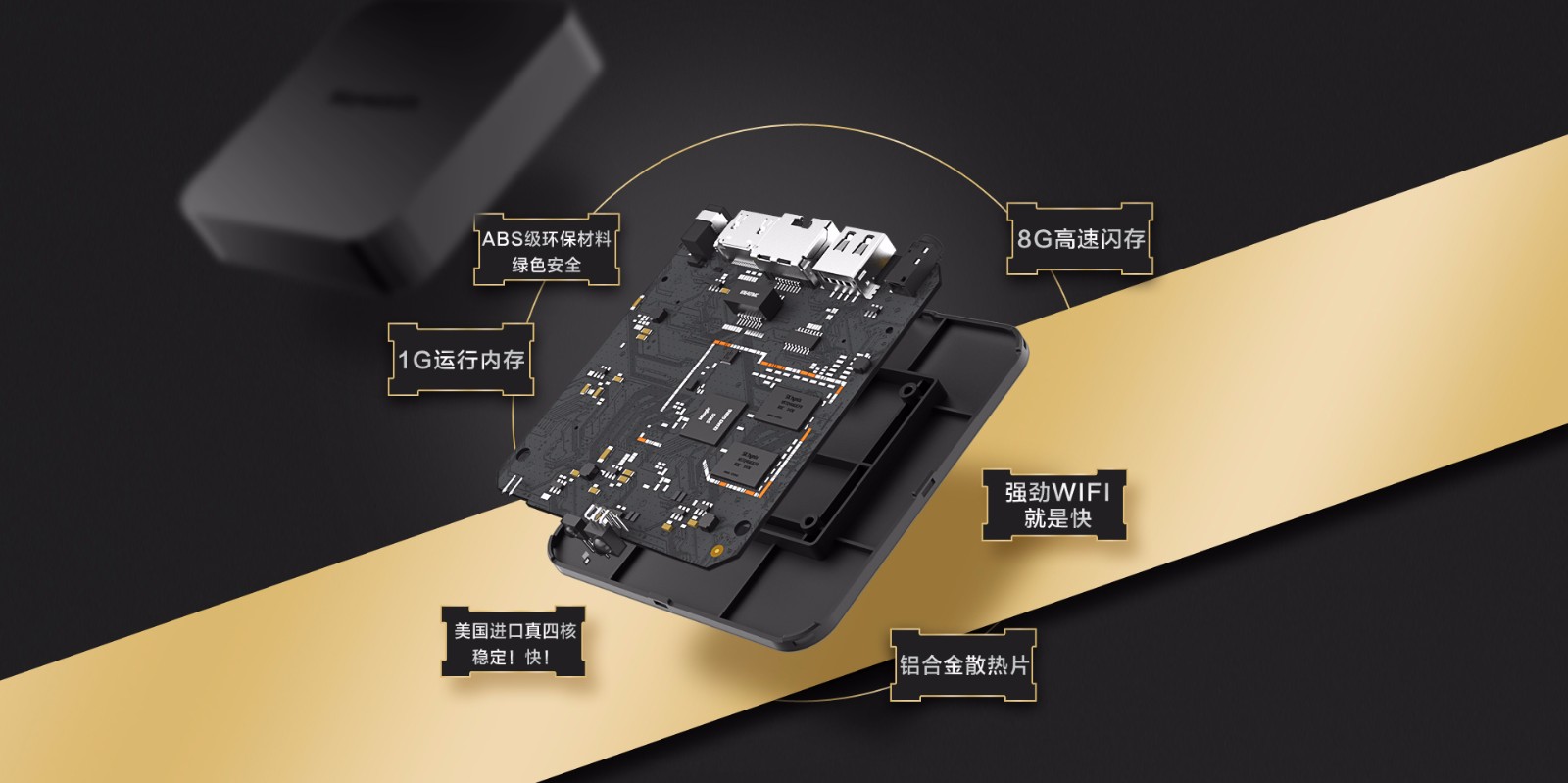 ABS级环保材料
绿色安全

8G高速闪存

1G运行内存

强劲WIFI
就是快

美国进口真四核
稳定！快！

铝合金散热片